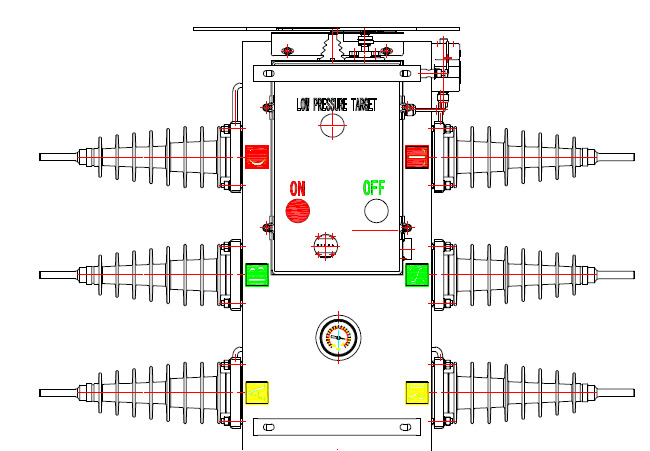 LOW PRESSURE TARGET

ON

OFF